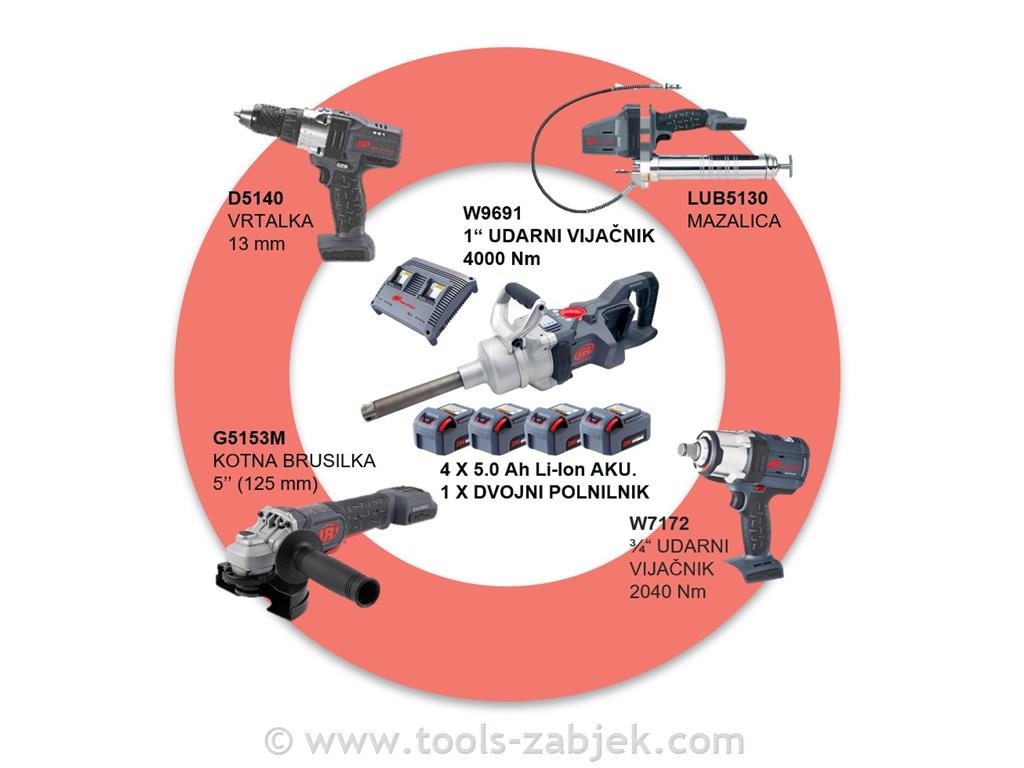 D5140
VRTALKA
13 mm

LUB5130
MAZALICA

W9691
1“ UDARNI VIJAČNIK
4000 Nm

G5153M
KOTNA BRUSILKA
5’’ (125 mm)

4 X 5.0 Ah Li-Ion AKU.
1 X DVOJNI POLNILNIK

W7172
¾“ UDARNI
VIJAČNIK
2040 Nm

© www.tools-zabjek.com