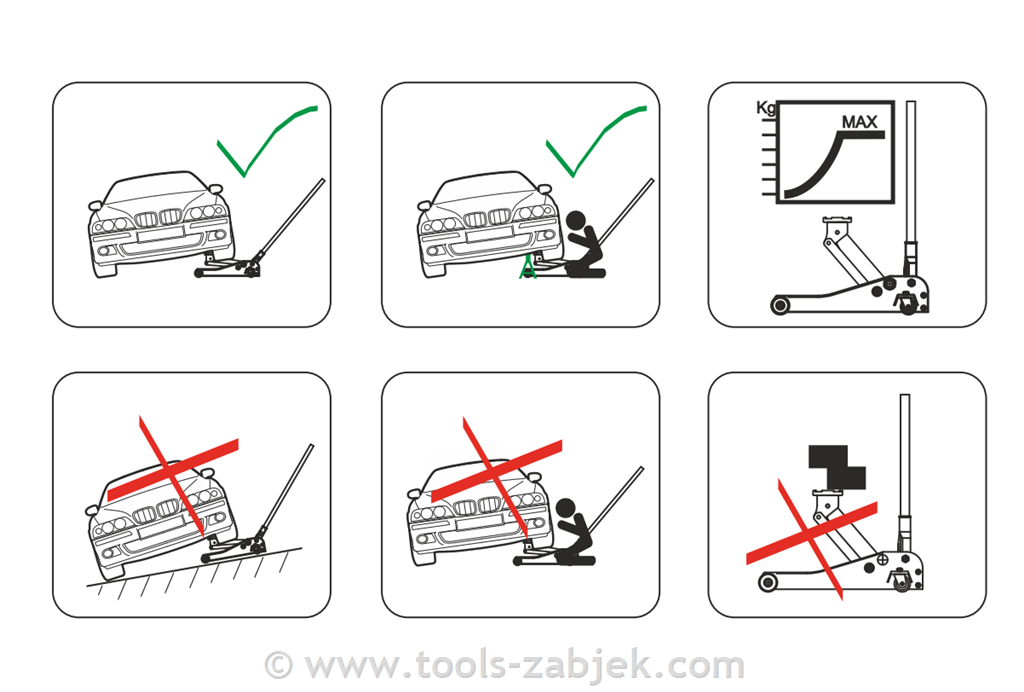 Kg
MAX

© www.tools-zabjek.com