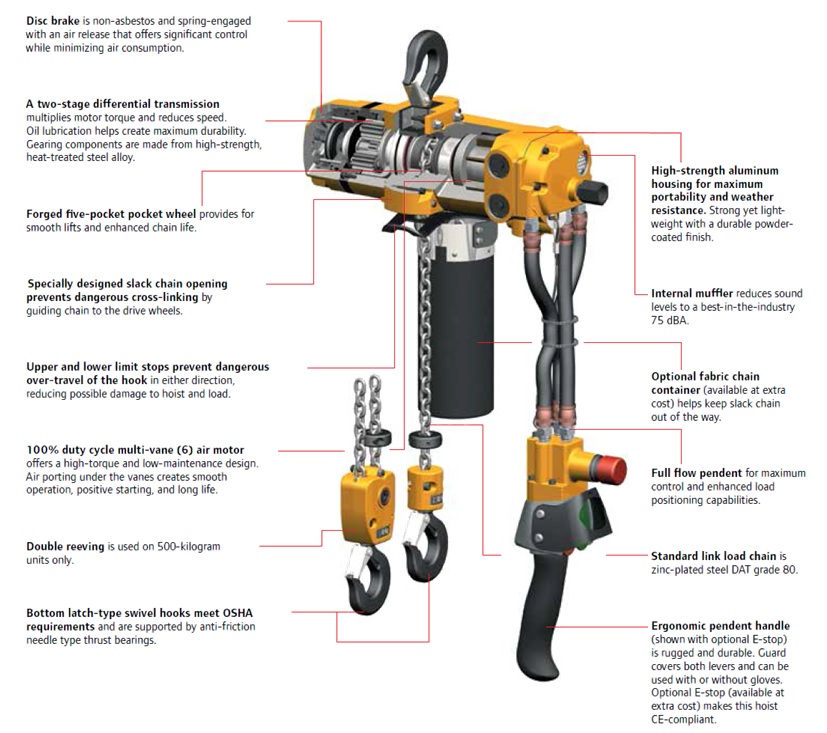 Disc brake is non-asbestos and spring-engaged with an air release that offers significant control while minimizing air consumption.

A two-stage differential transmission multiplies motor torque and reduces speed. Oil lubrication helps create maximum durability. Gearing components are made from high-strength, heat-treated steel alloy.

Forged five-pocket pocket wheel provides for smooth lifts and enhanced chain life.

Specially designed slack chain opening prevents dangerous cross-linking by guiding chain to the drive wheels.

Upper and lower limit stops prevent dangerous over-travel of the hook in either direction, reducing possible damage to hoist and load.

100% duty cycle multi-vane (6) air motor offers a high-torque and low-maintenance design. Air porting under the vanes creates smooth operation, positive starting, and long life.

Double reeving is used on 500-kilogram units only.

Bottom latch-type swivel hooks meet OSHA requirements and are supported by anti-friction needle type thrust bearings.

High-strength aluminum housing for maximum portability and weather resistance. Strong yet lightweight with a durable powder-coated finish.

Internal muffler reduces sound levels to a best-in-the-industry 75 dBA.

Optional fabric chain container (available at extra cost) helps keep slack chain out of the way.

Full flow pendent for maximum control and enhanced load positioning capabilities.

Standard link load chain is zinc-plated steel DAT grade 80.

Ergonomic pendent handle (shown with optional E-stop) is rugged and durable. Guard covers both levers and can be used with or without gloves. Optional E-stop (available at extra cost) makes this hoist CE-compliant.